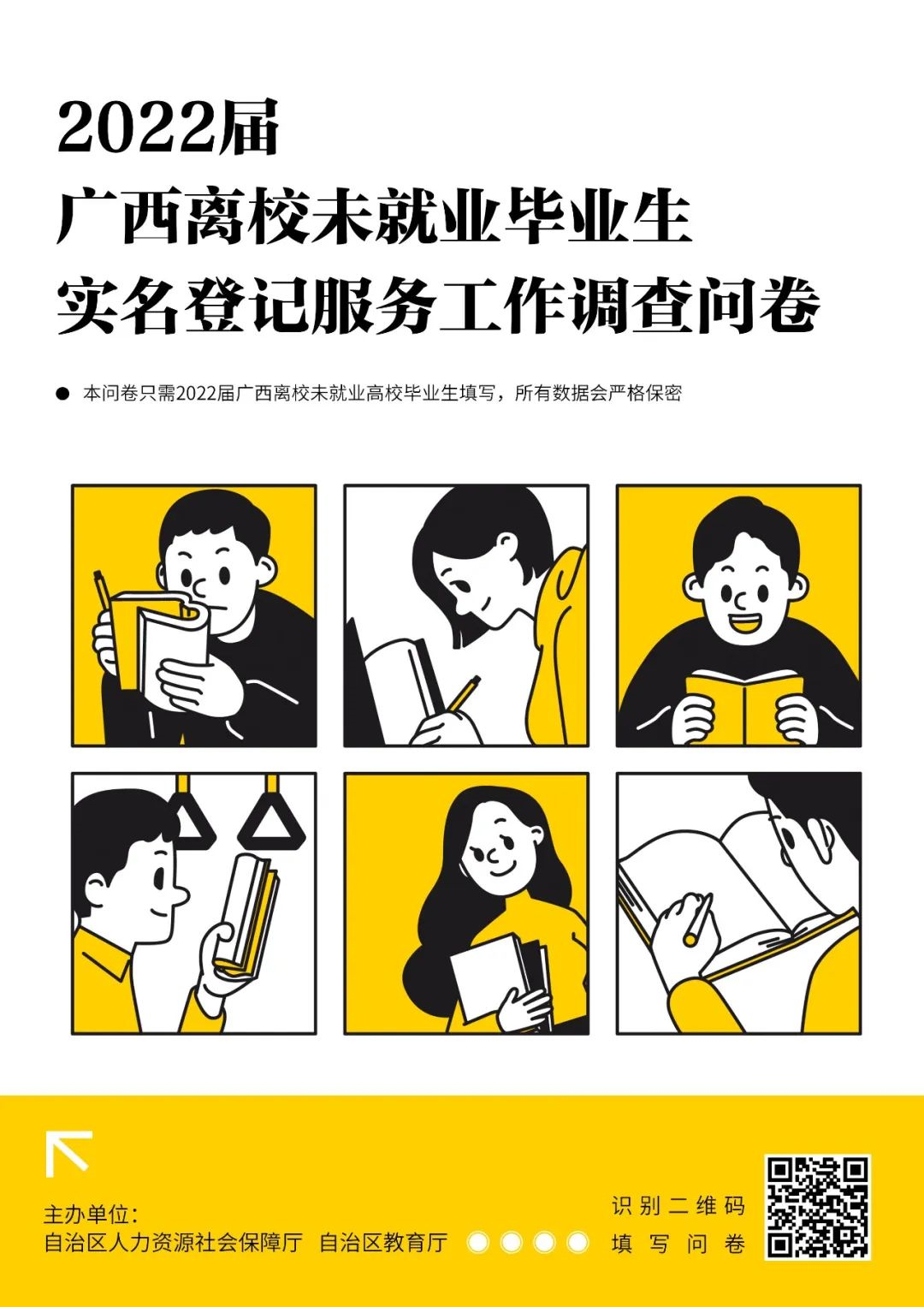 2022届
广西离校未就业毕业生
实名登记服务工作调查问卷

本问卷只需2022届广西离校未就业高校毕业生填写，所有数据会严格保密

主办单位：
自治区人力资源社会保障厅 自治区教育厅

识别二维码
填写问卷